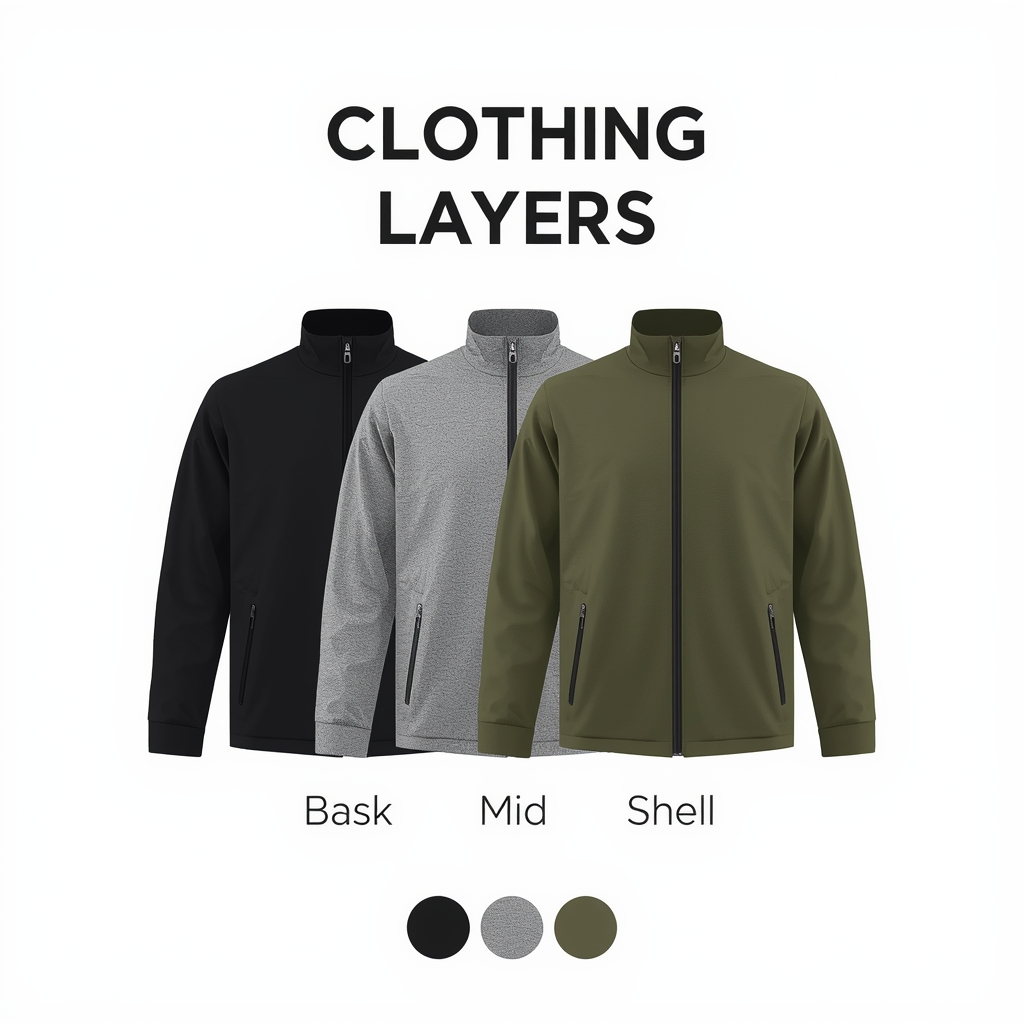 CLOTHING LAYERS

Bask Mid Shell